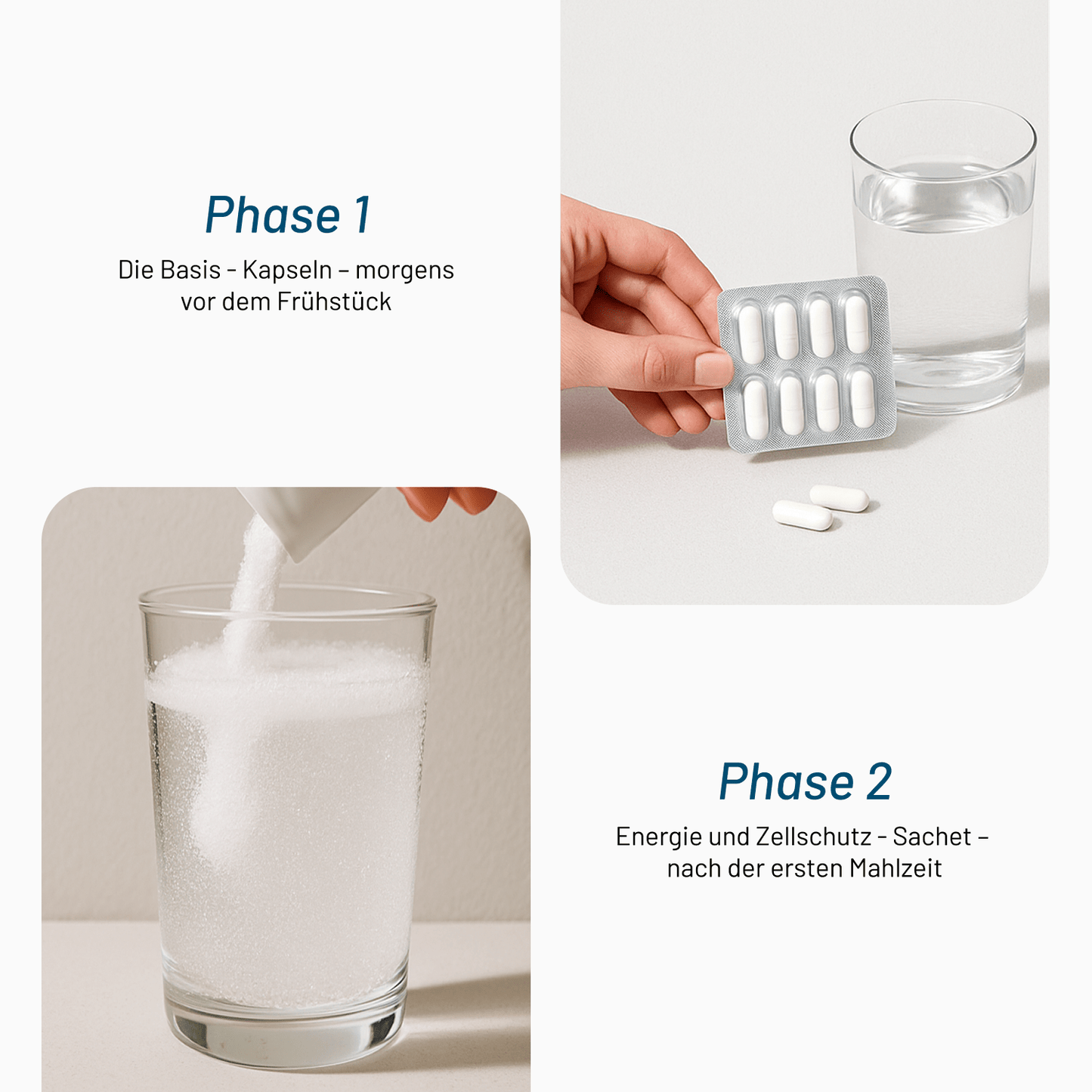 Phase 1

Die Basis - Kapseln – morgens vor dem Frühstück

Phase 2

Energie und Zellschutz - Sachet – nach der ersten Mahlzeit