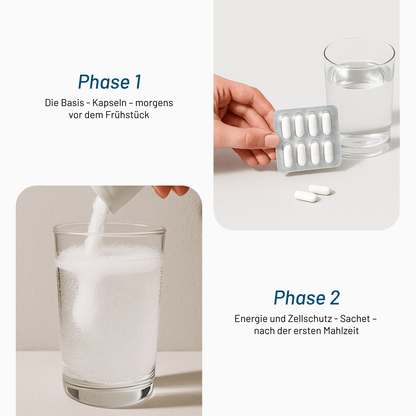 Phase 1

Die Basis - Kapseln – morgens vor dem Frühstück

Phase 2

Energie und Zellschutz - Sachet – nach der ersten Mahlzeit