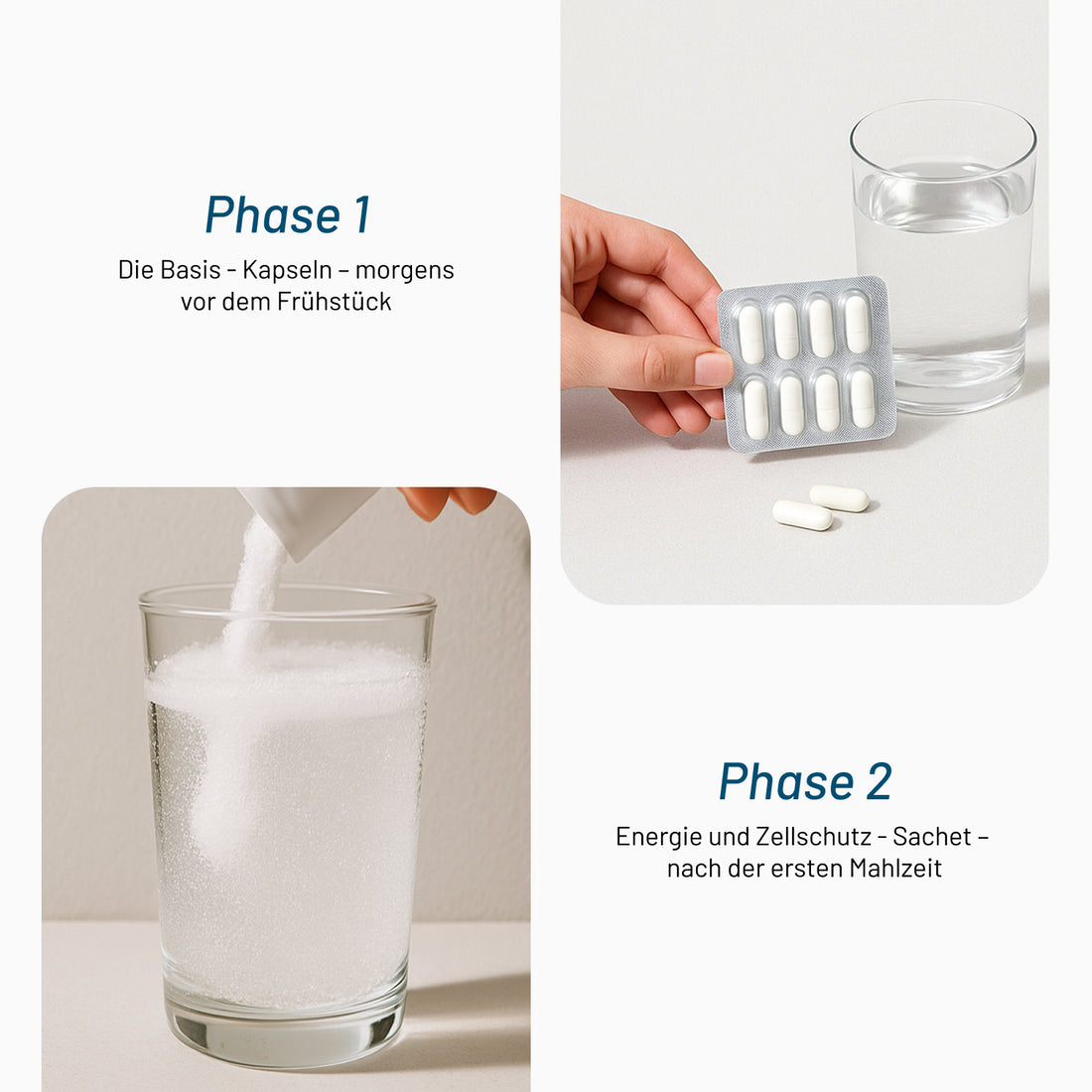 Phase 1

Die Basis - Kapseln – morgens vor dem Frühstück

Phase 2

Energie und Zellschutz - Sachet – nach der ersten Mahlzeit